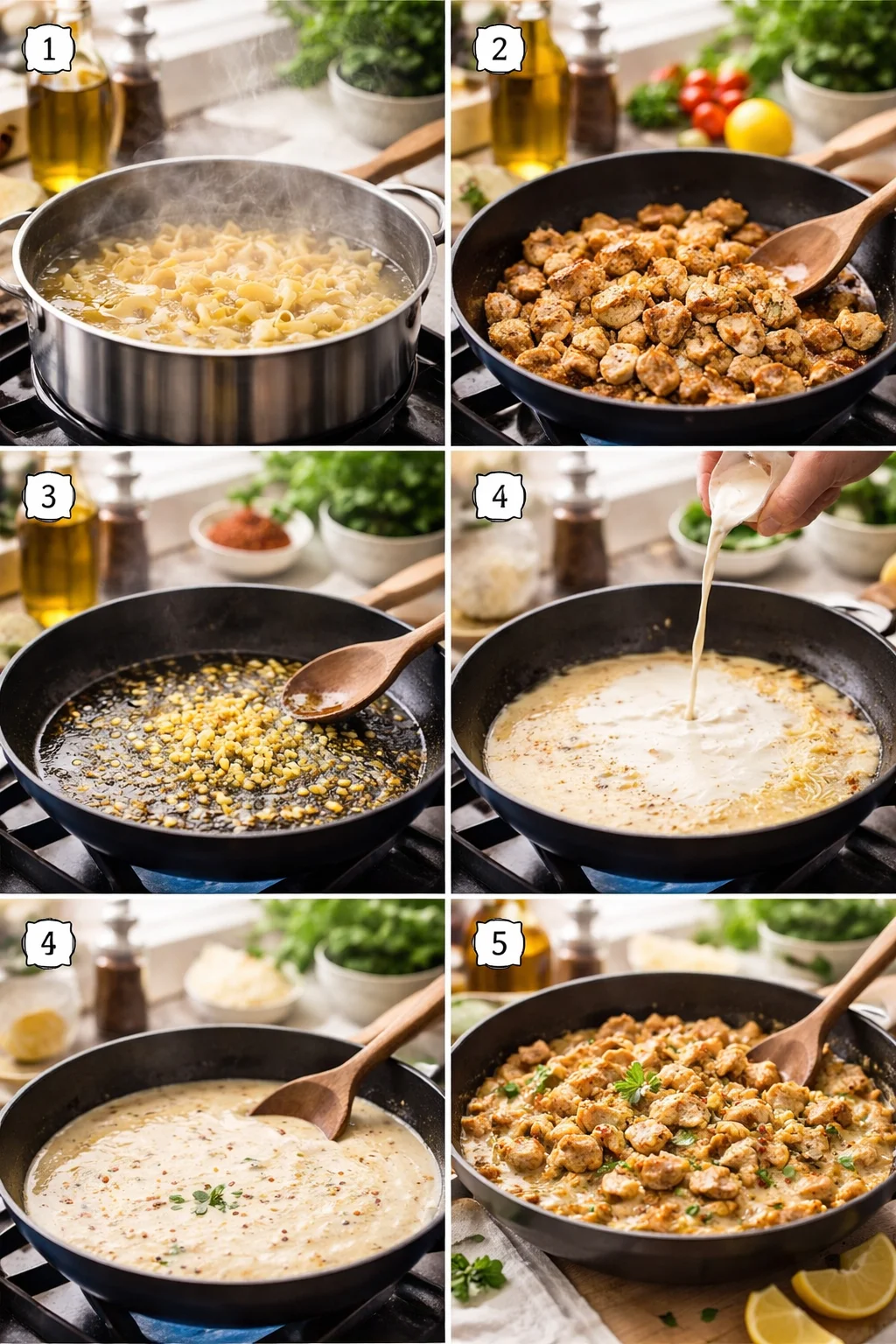 1
2
3
4
4
5